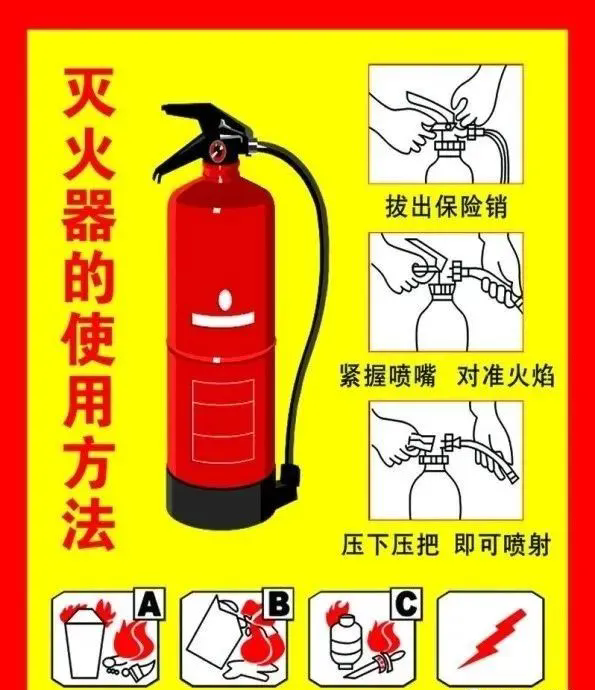 灭火器的使用方法

拔出保险销

紧握喷嘴 对准火焰

压下压把 即可喷射

A

B

C